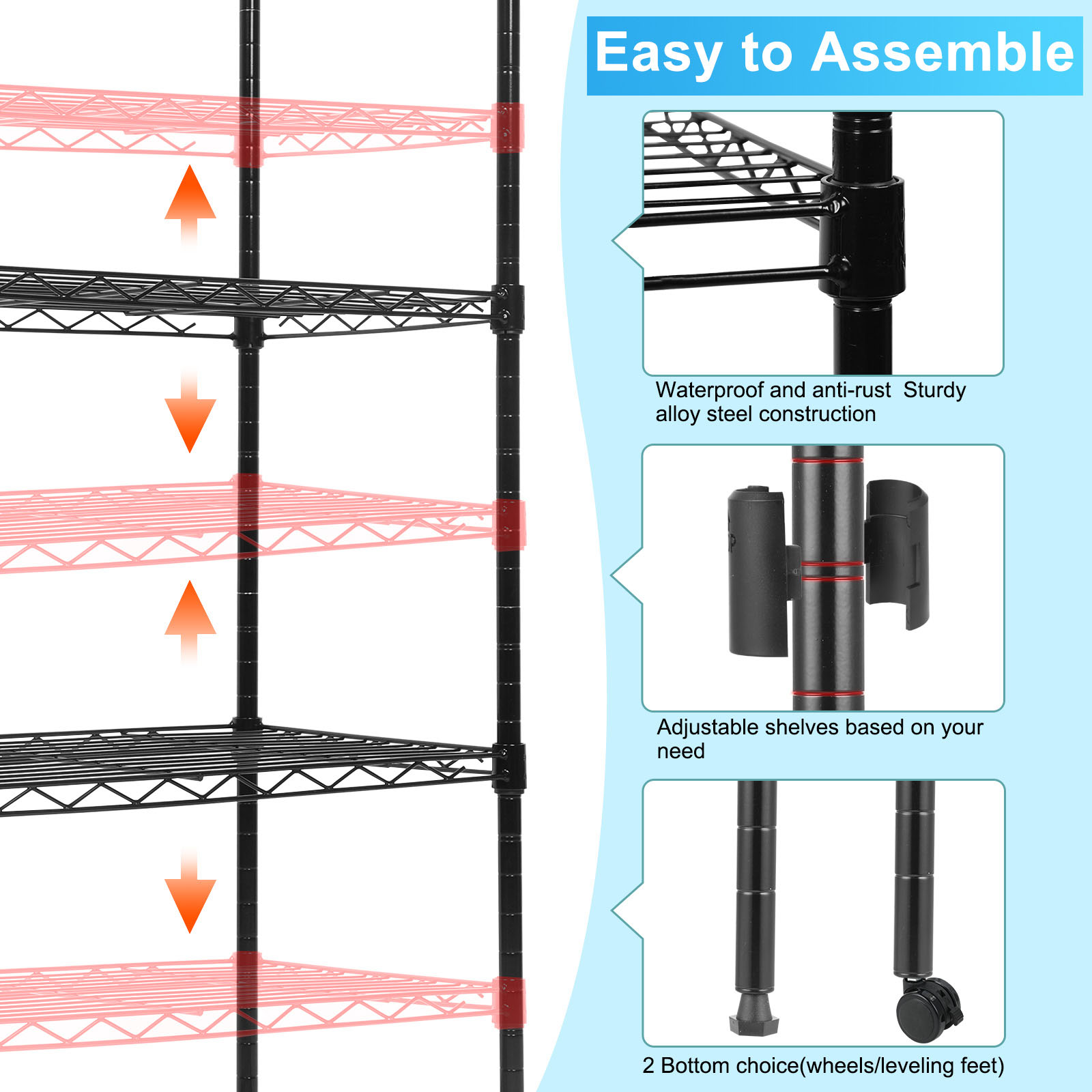 Easy to Assemble

Waterproof and anti-rust Sturdy alloy steel construction

Adjustable shelves based on your need

2 Bottom choice(wheels/leveling feet)