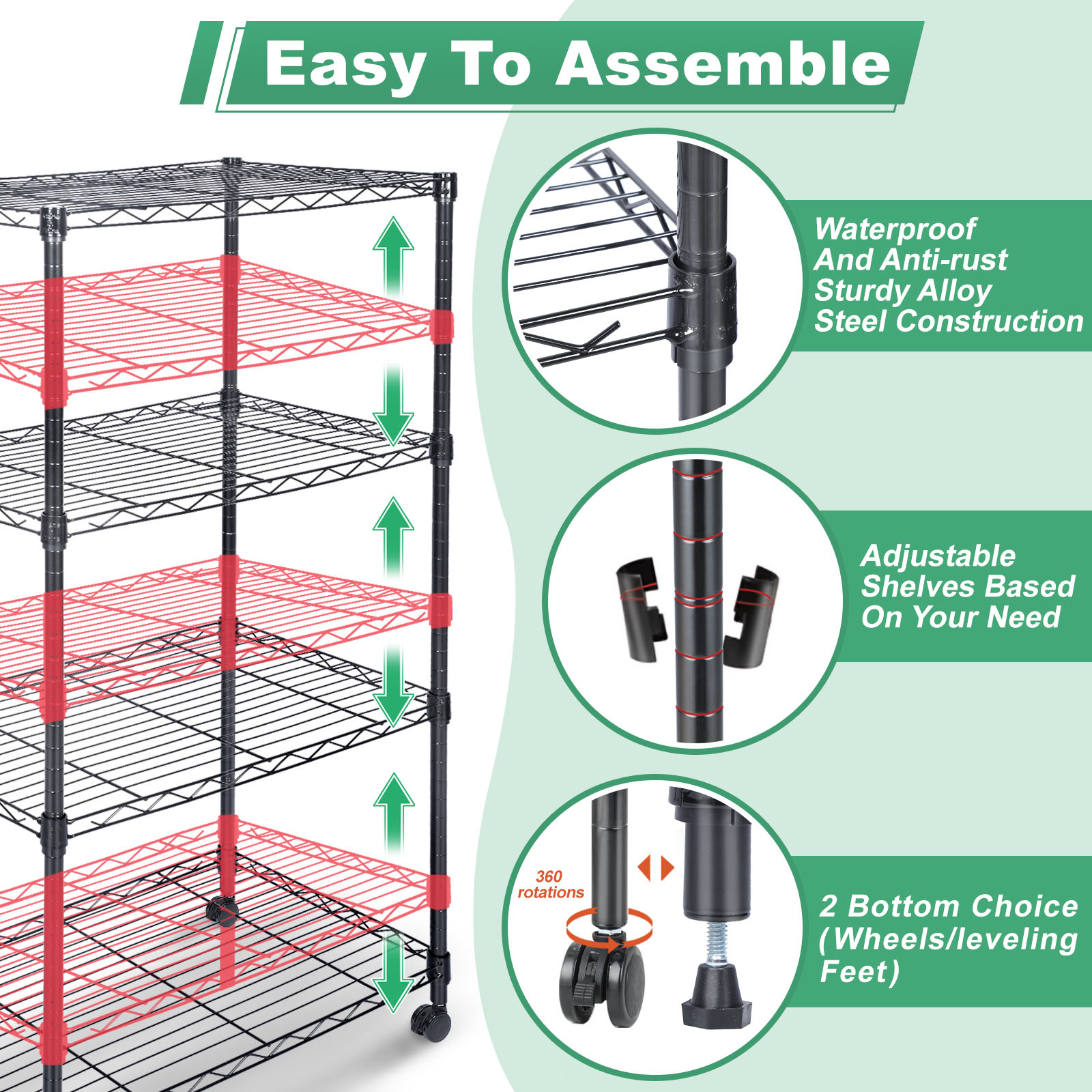 Easy To Assemble

Waterproof And Anti-rust Sturdy Alloy Steel Construction

Adjustable Shelves Based On Your Need

360 rotations

2 Bottom Choice (Wheels/leveling Feet)