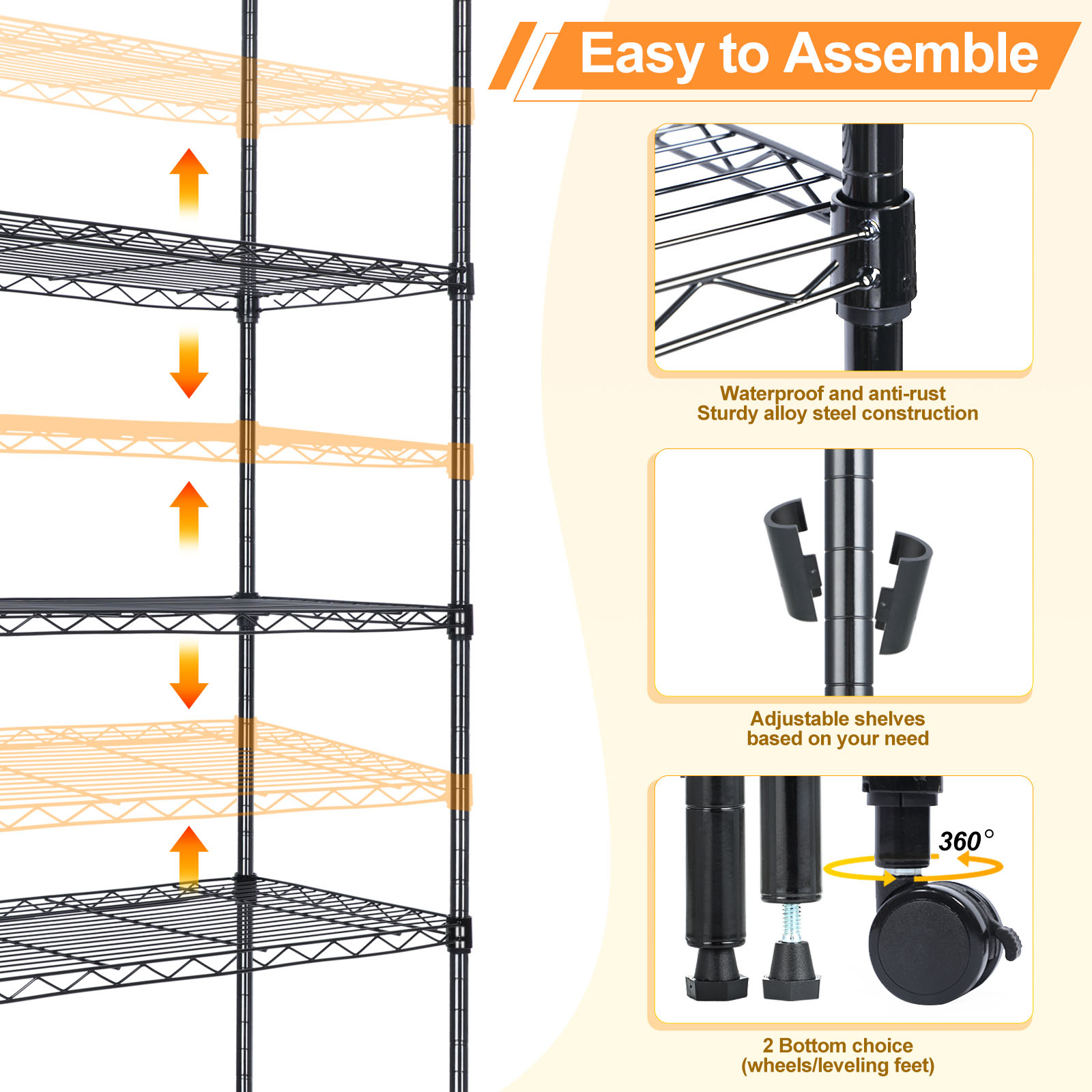 Easy to Assemble

Waterproof and anti-rust
Sturdy alloy steel construction

Adjustable shelves
based on your need

360°

2 Bottom choice
(wheels/leveling feet)