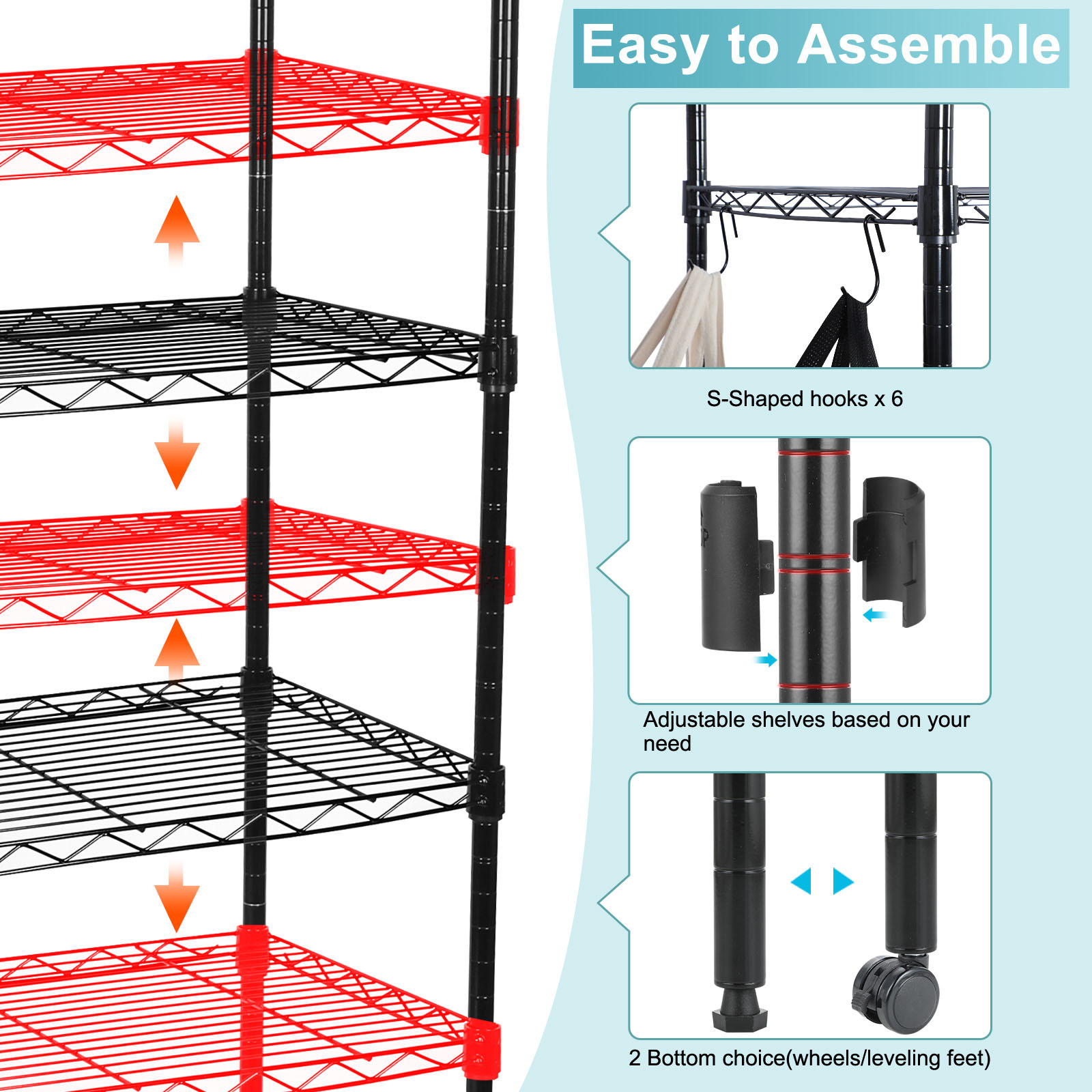 Easy to Assemble

S-Shaped hooks x 6

Adjustable shelves based on your need

2 Bottom choice(wheels/leveling feet)