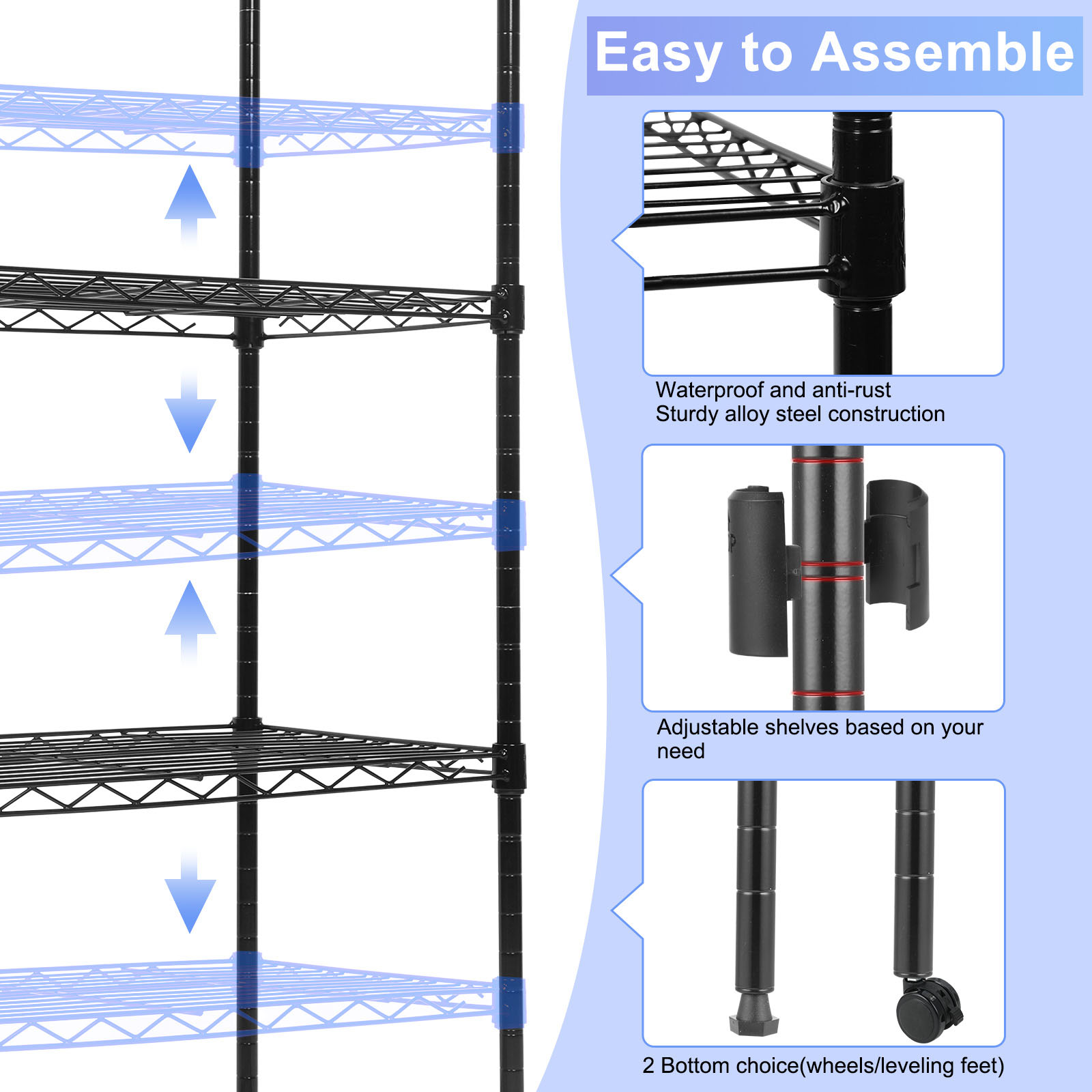 Easy to Assemble

Waterproof and anti-rust
Sturdy alloy steel construction

Adjustable shelves based on your need

2 Bottom choice(wheels/leveling feet)