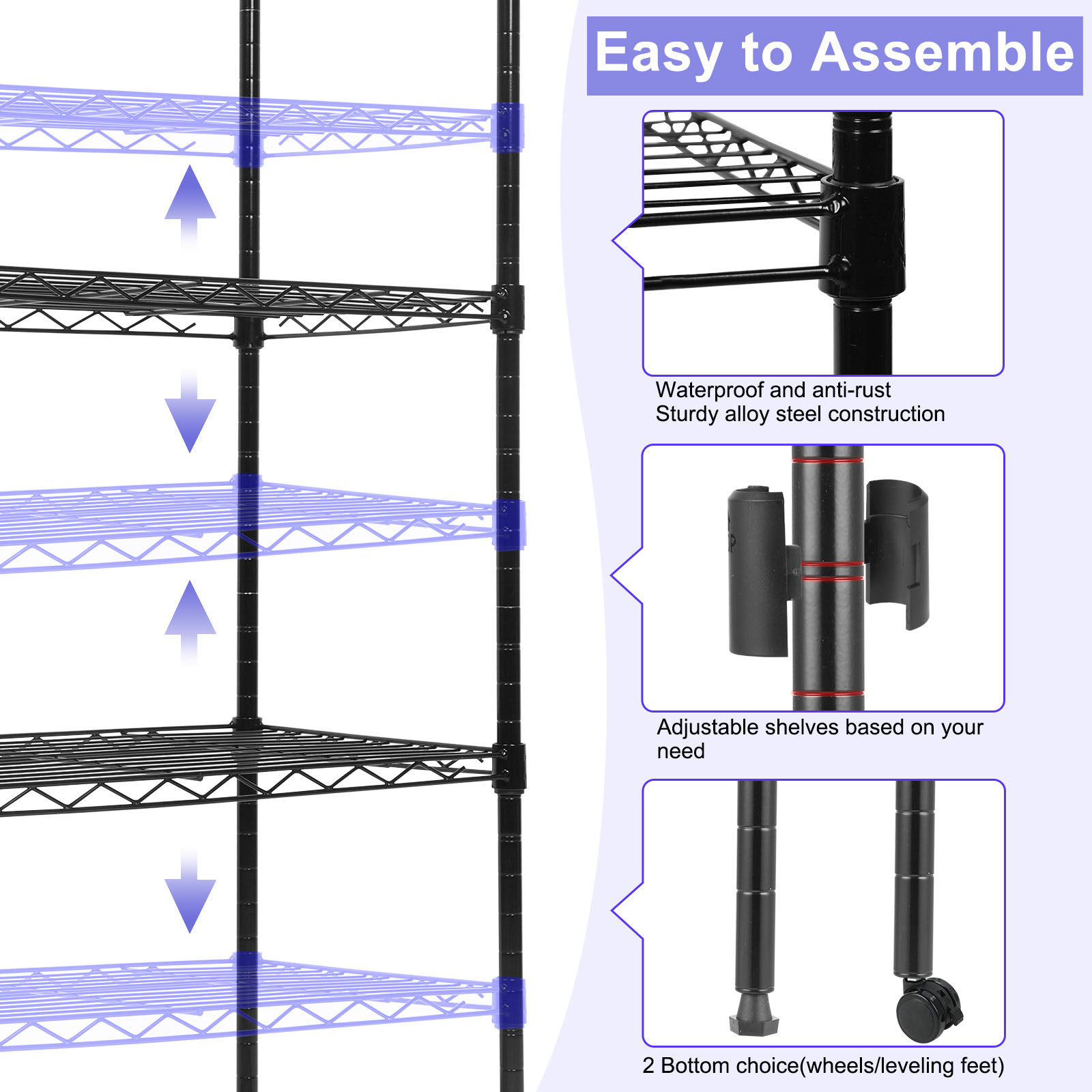 Easy to Assemble

Waterproof and anti-rust
Sturdy alloy steel construction

Adjustable shelves based on your need

2 Bottom choice(wheels/leveling feet)