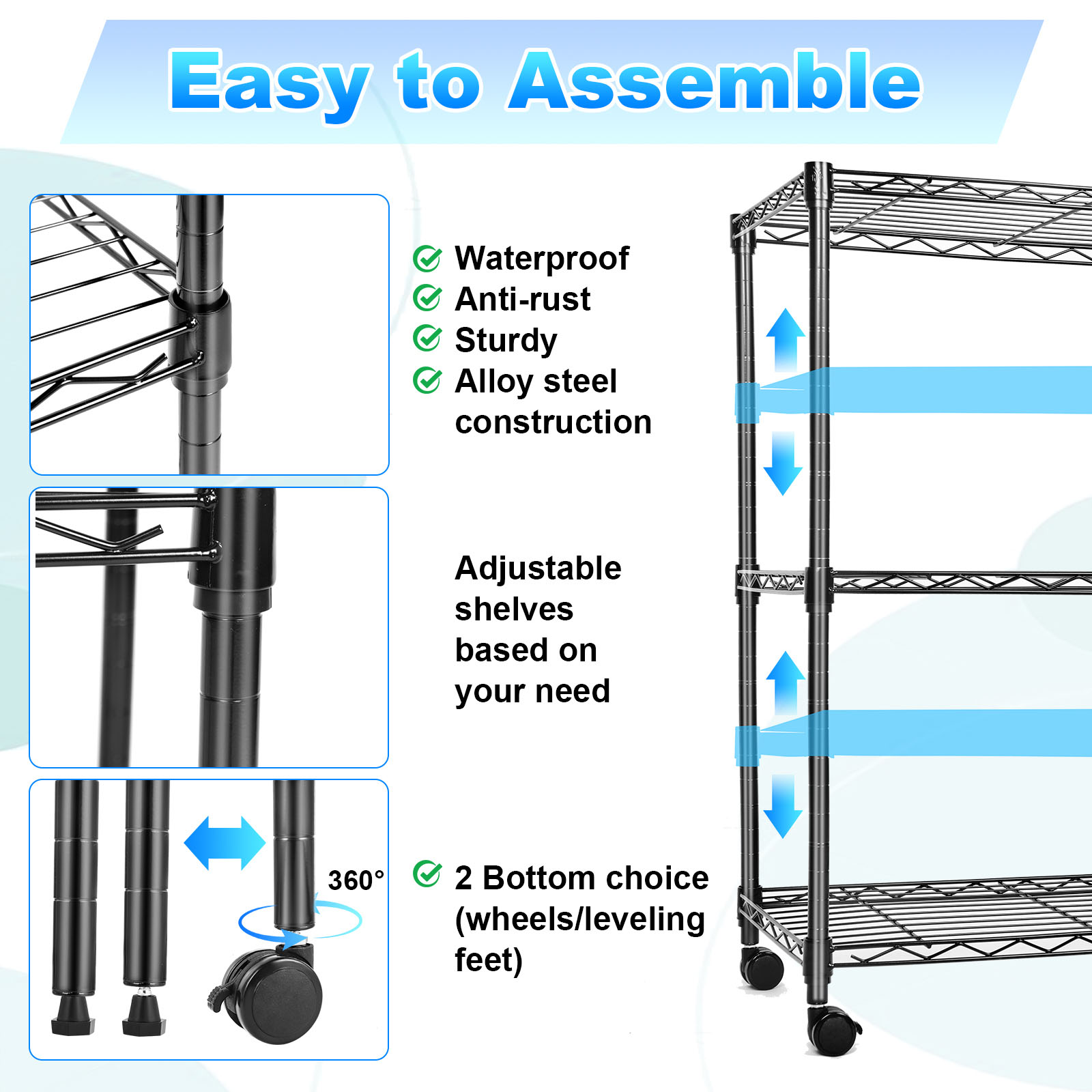 Easy to Assemble

Waterproof
Anti-rust
Sturdy
Alloy steel construction

Adjustable shelves based on your need

360°

2 Bottom choice (wheels/leveling feet)