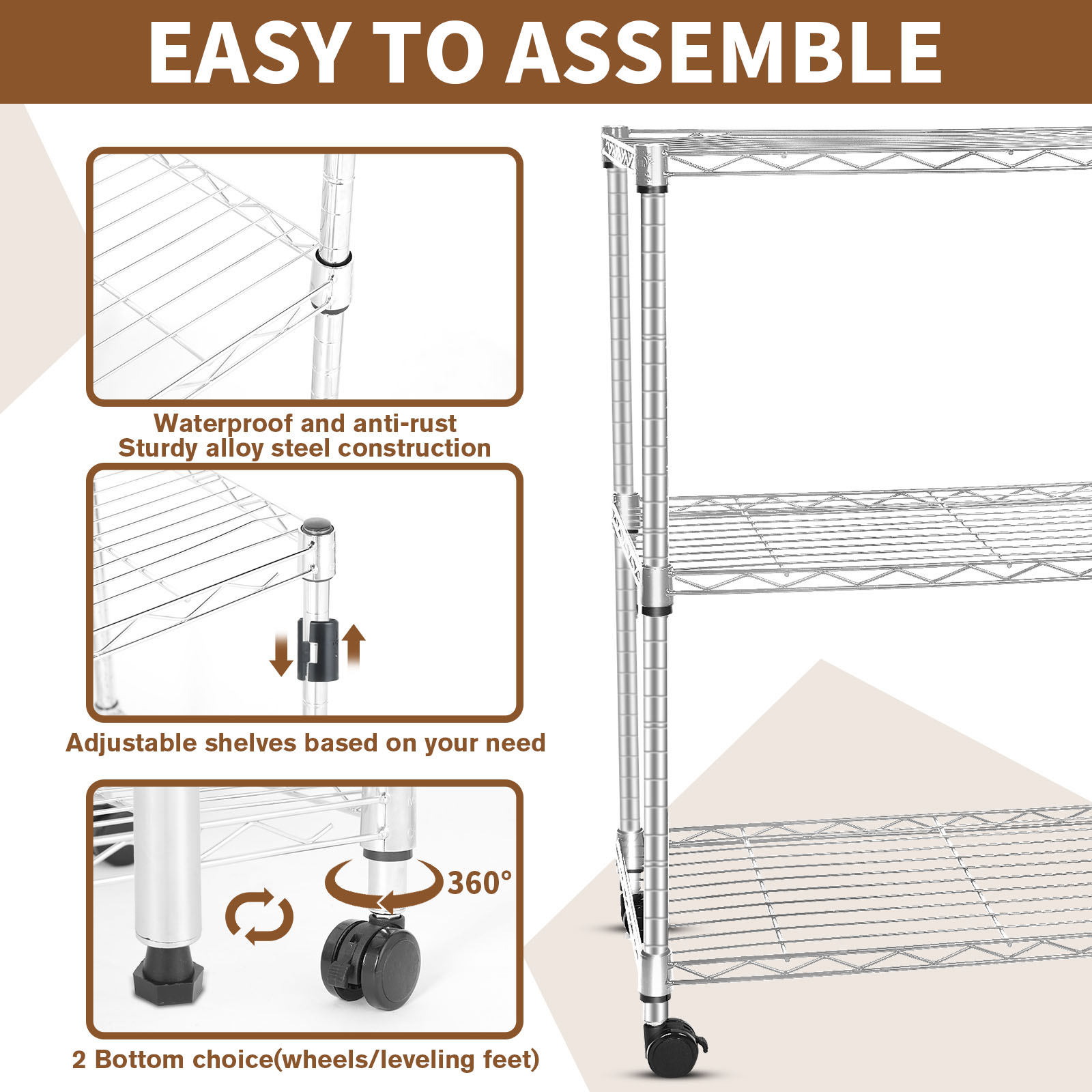 EASY TO ASSEMBLE

Waterproof and anti-rust
Sturdy alloy steel construction

Adjustable shelves based on your need

360°

2 Bottom choice(wheels/leveling feet)