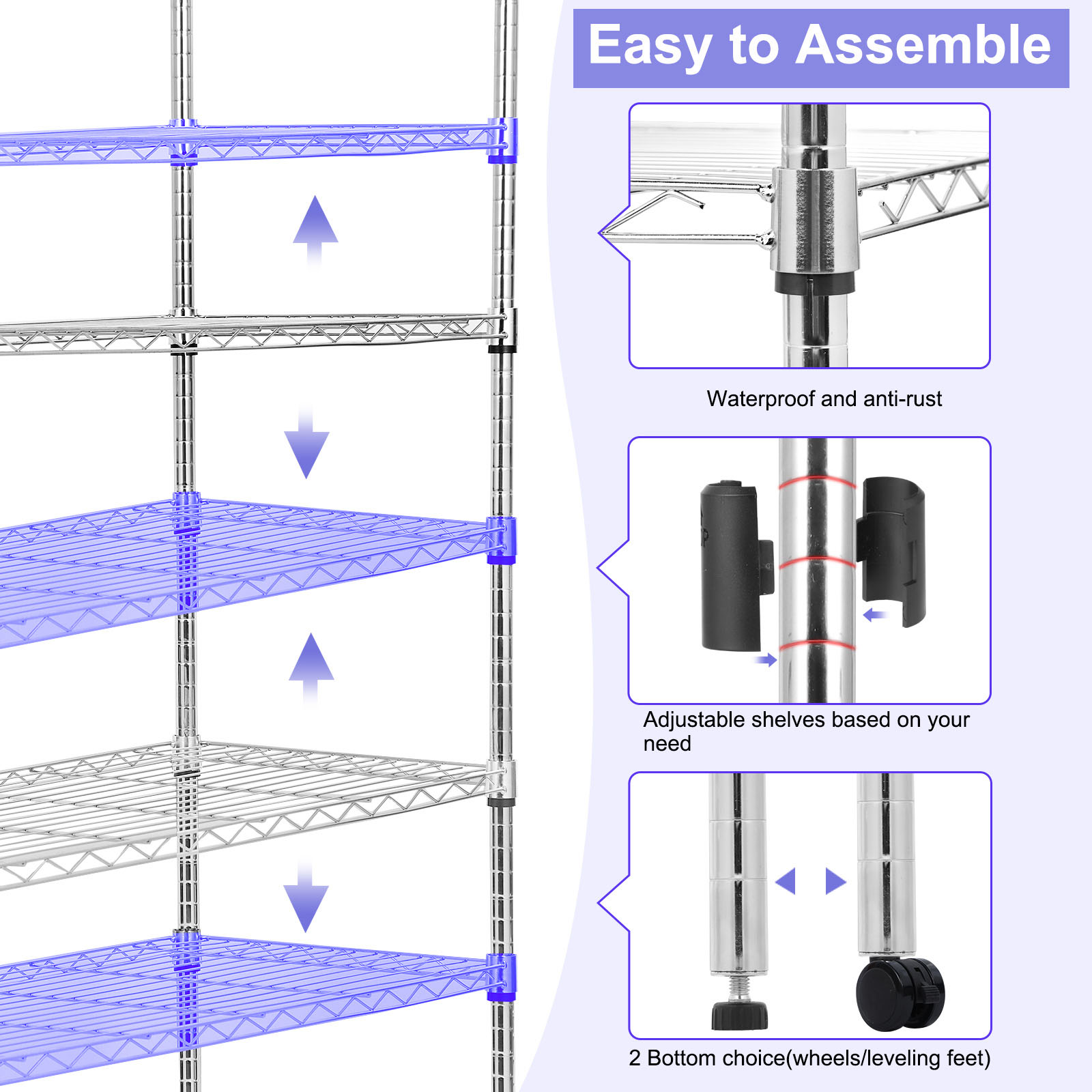 Easy to Assemble

Waterproof and anti-rust

Adjustable shelves based on your need

2 Bottom choice(wheels/leveling feet)