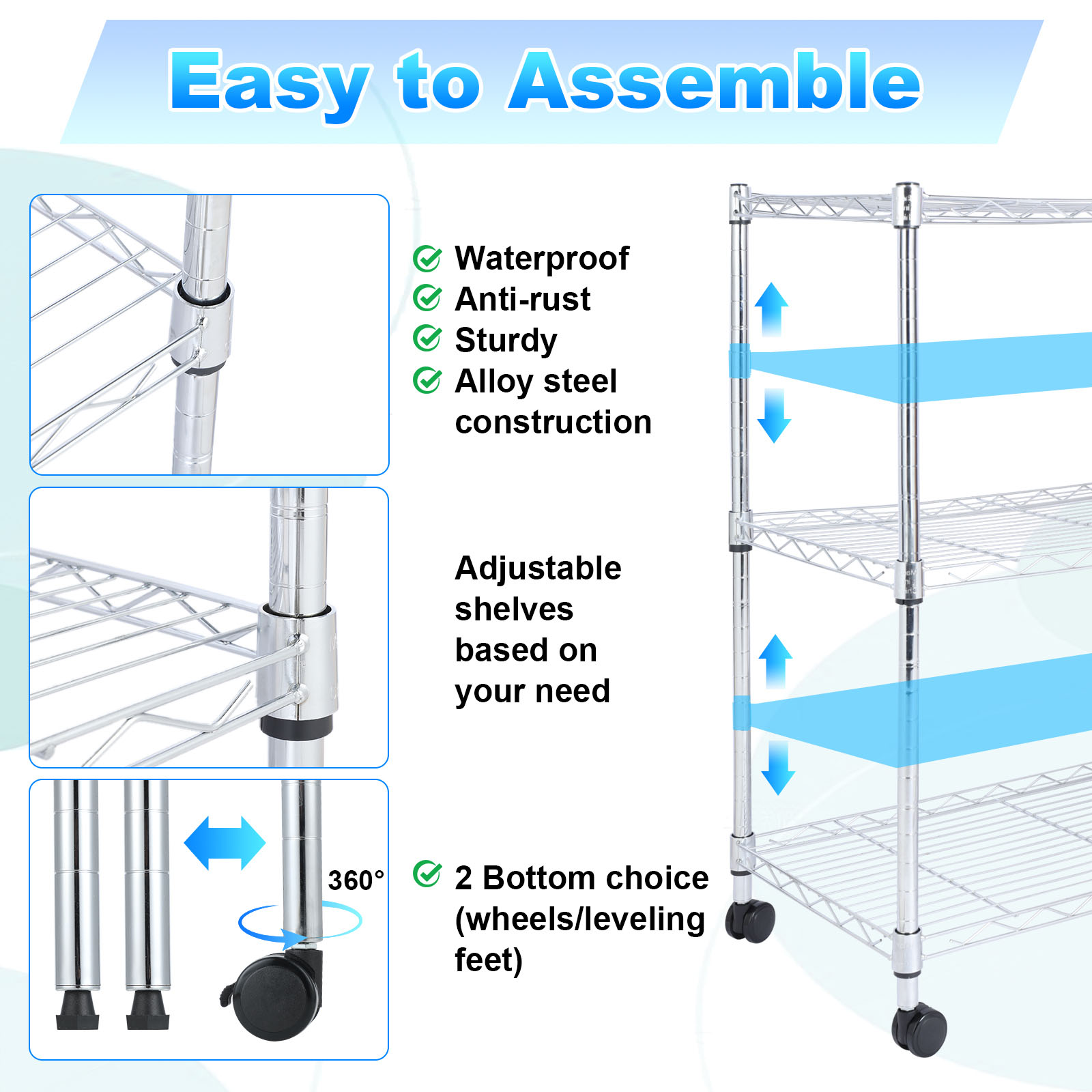 Easy to Assemble

Waterproof
Anti-rust
Sturdy
Alloy steel construction

Adjustable shelves based on your need

360°

2 Bottom choice (wheels/leveling feet)