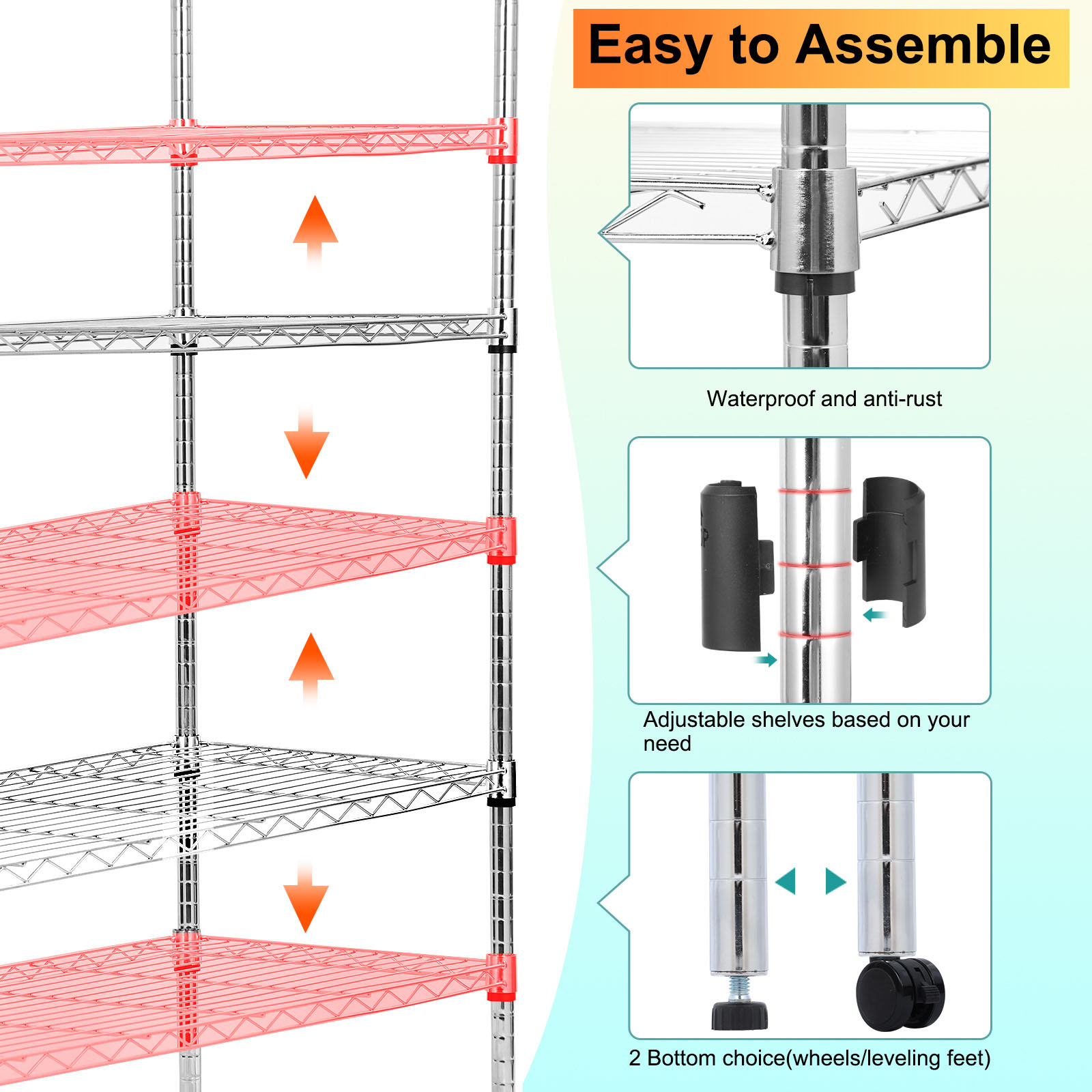 Easy to Assemble

Waterproof and anti-rust

Adjustable shelves based on your need

2 Bottom choice(wheels/leveling feet)